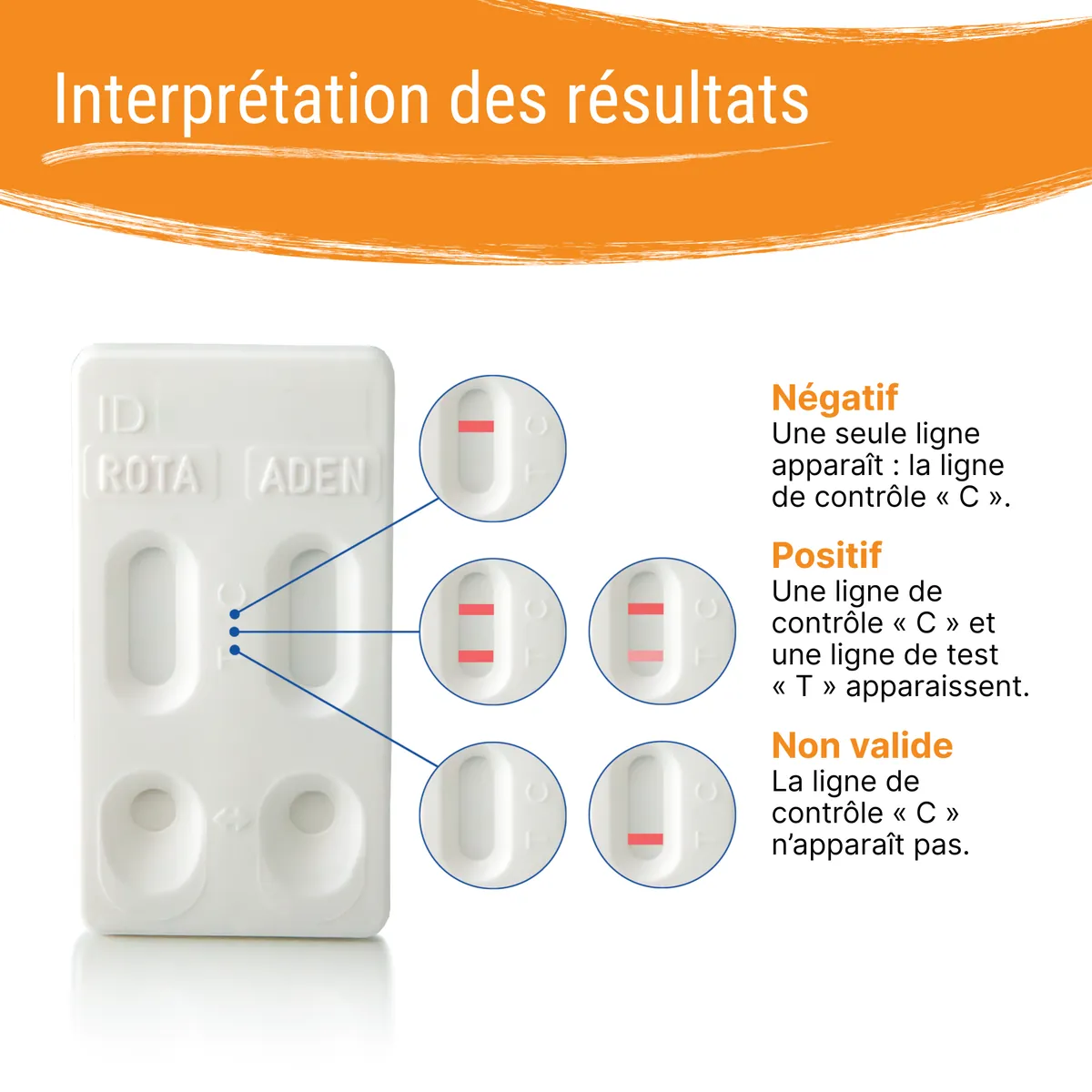 Interprétation des résultats

ID
ROTA
ADEN
C
T

C
T

C
T

C
T

C
T

C
T

Négatif
Une seule ligne apparaît : la ligne de contrôle « C ».

Positif
Une ligne de contrôle « C » et une ligne de test « T » apparaissent.

Non valide
La ligne de contrôle « C » n'apparaît pas.