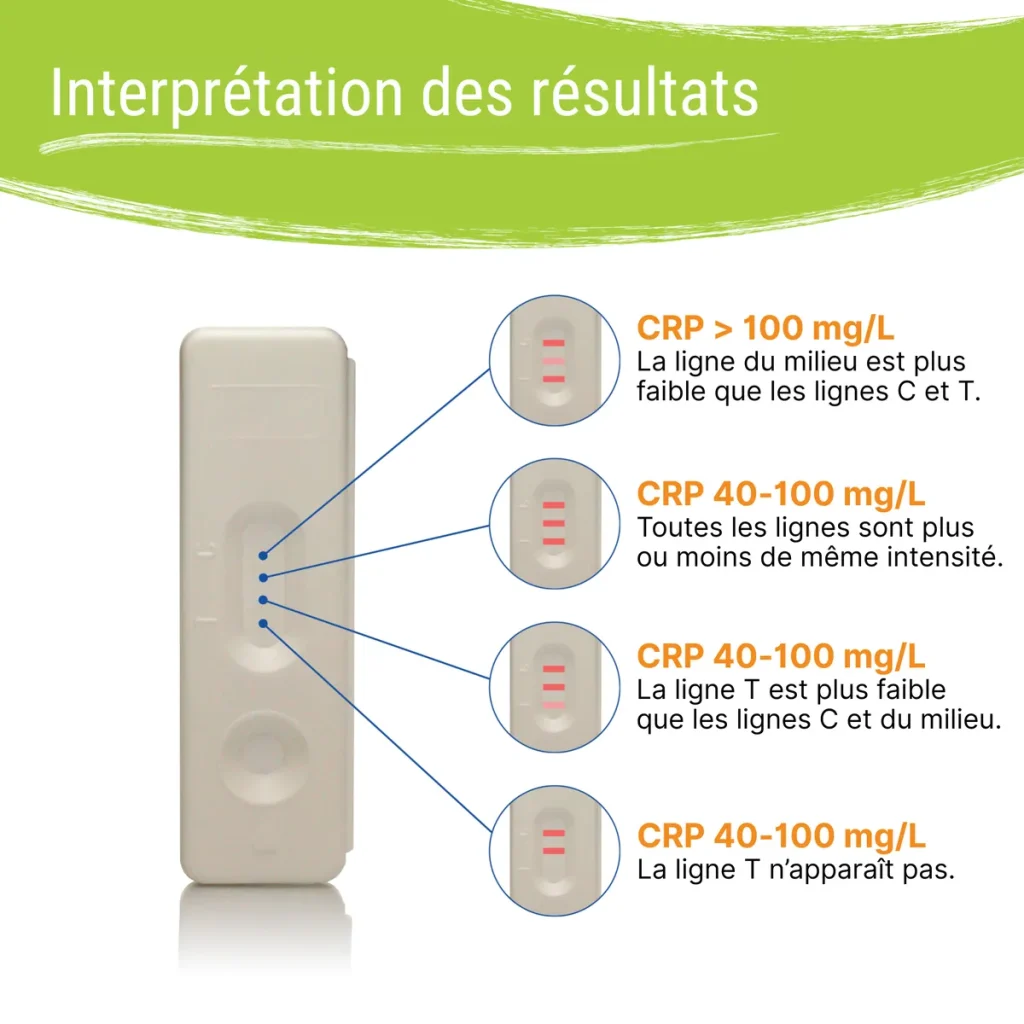 Interprétation des résultats

CRP > 100 mg/L
La ligne du milieu est plus faible que les lignes C et T.

CRP 40-100 mg/L
Toutes les lignes sont plus ou moins de même intensité.

CRP 40-100 mg/L
La ligne T est plus faible que les lignes C et du milieu.

CRP 40-100 mg/L
La ligne T n'apparaît pas.